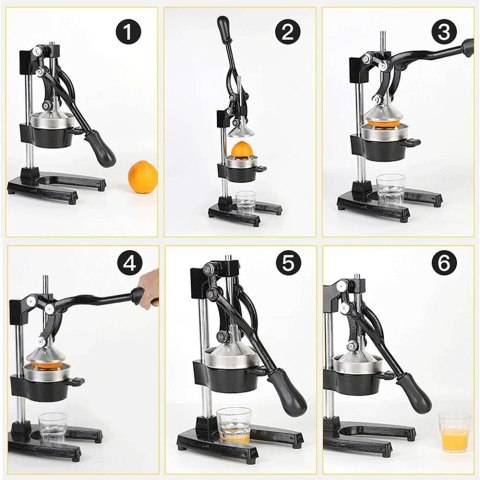 1

2

3

4

5

6